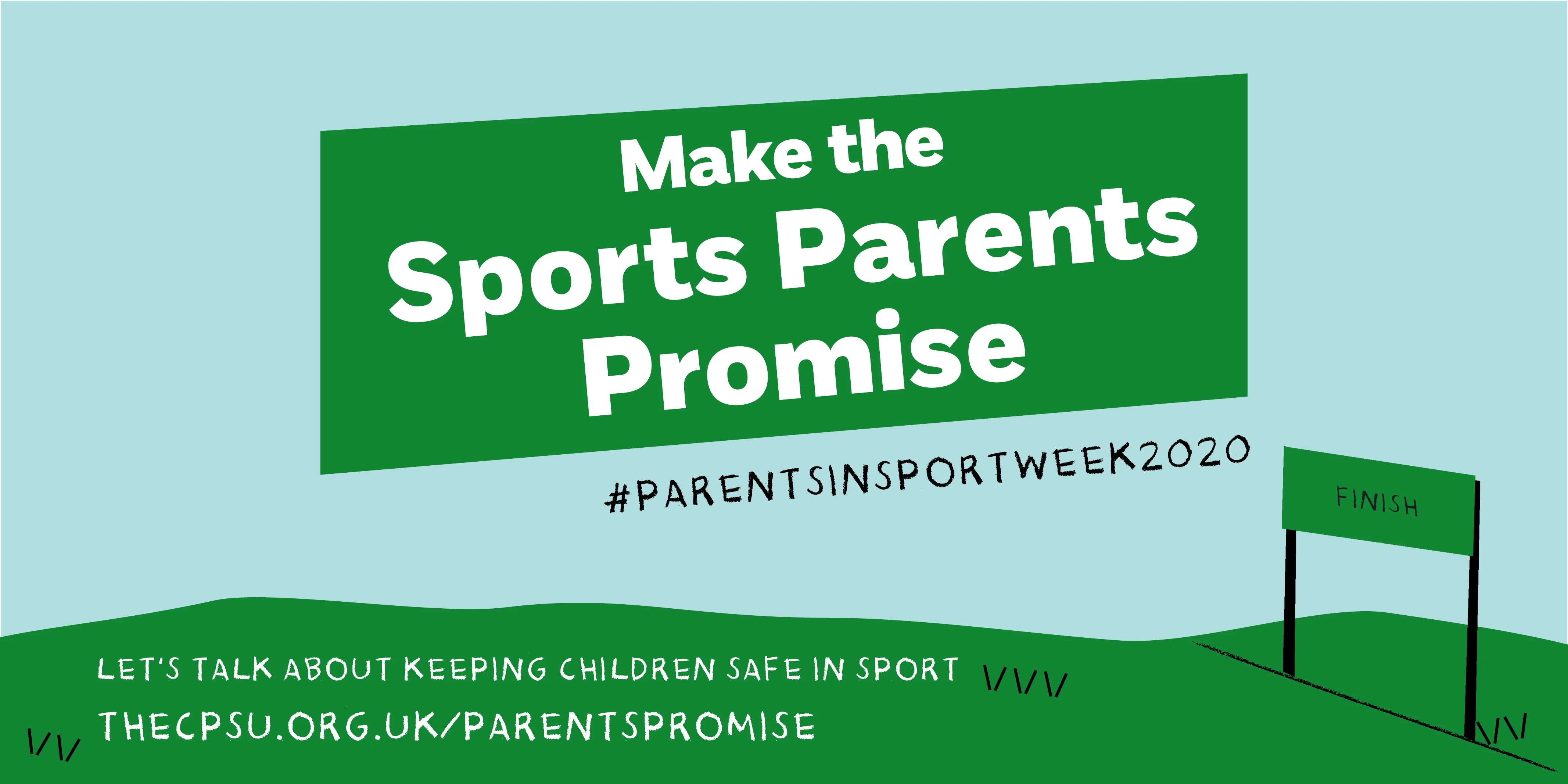 Make the Sports Parents Promise

#PARENTSINSPORTWEEK2020

FINISH

LET'S TALK ABOUT KEEPING CHILDREN SAFE IN SPORT

THECPSU.ORG.UK/PARENTSPROMISE